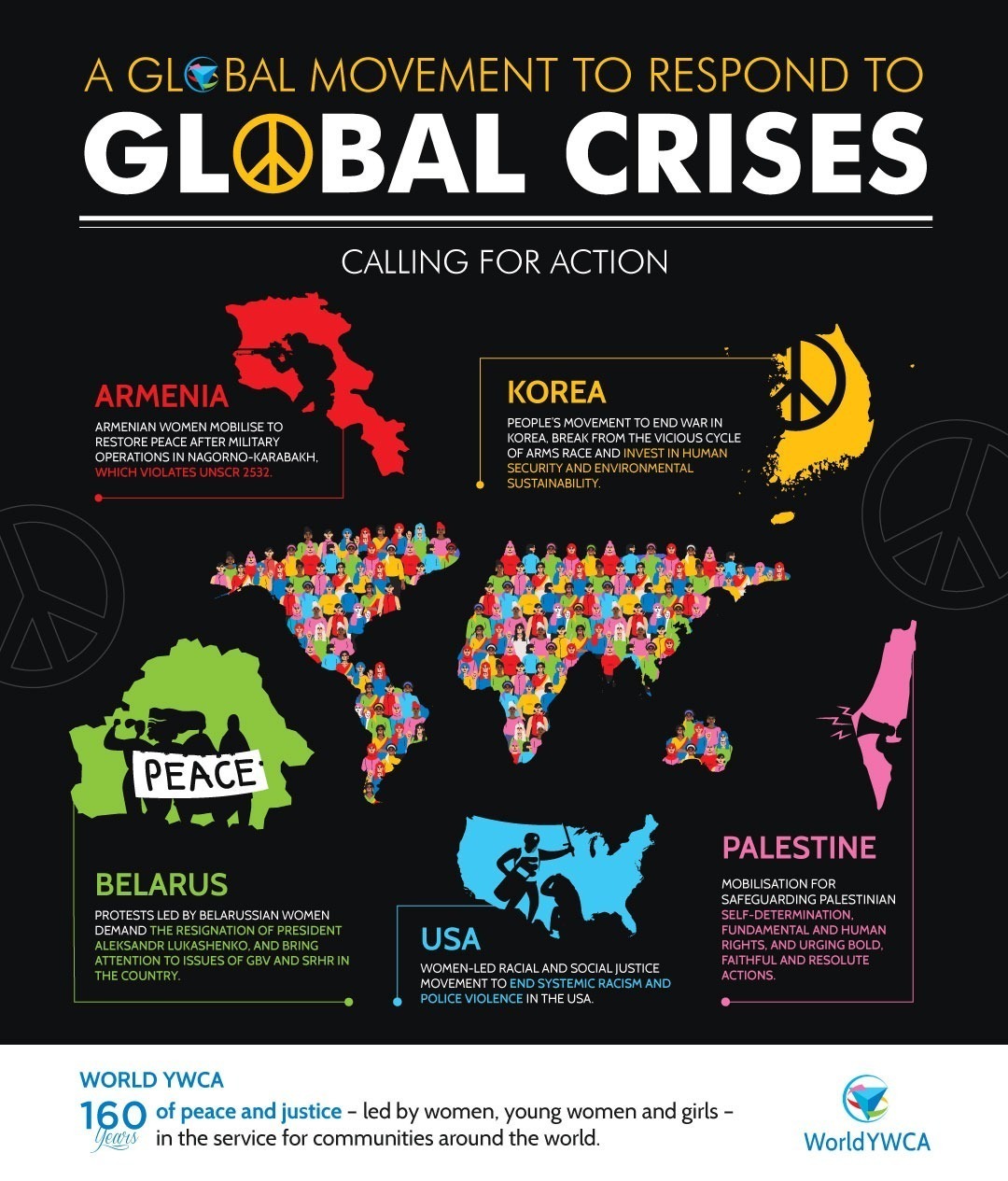 A GLOBAL MOVEMENT TO RESPOND TO
GLOBAL CRISES

CALLING FOR ACTION

ARMENIA
ARMENIAN WOMEN MOBILISE TO RESTORE PEACE AFTER MILITARY OPERATIONS IN NAGORNO-KARABAKH, WHICH VIOLATES UNSCR 2532.

KOREA
PEOPLE'S MOVEMENT TO END WAR IN KOREA, BREAK FROM THE VICIOUS CYCLE OF ARMS RACE AND INVEST IN HUMAN SECURITY AND ENVIRONMENTAL SUSTAINABILITY.

PEACE

BELARUS
PROTESTS LED BY BELARUSSIAN WOMEN DEMAND THE RESIGNATION OF PRESIDENT ALEKSANDR LUKASHENKO, AND BRING ATTENTION TO ISSUES OF GBV AND SRHR IN THE COUNTRY.

USA
WOMEN-LED RACIAL AND SOCIAL JUSTICE MOVEMENT TO END SYSTEMIC RACISM AND POLICE VIOLENCE IN THE USA.

PALESTINE
MOBILISATION FOR SAFEGUARDING PALESTINIAN SELF-DETERMINATION, FUNDAMENTAL AND HUMAN RIGHTS, AND URGING BOLD, FAITHFUL AND RESOLUTE ACTIONS.

WORLD YWCA
160 Years of peace and justice – led by women, young women and girls – in the service for communities around the world.

WorldYWCA