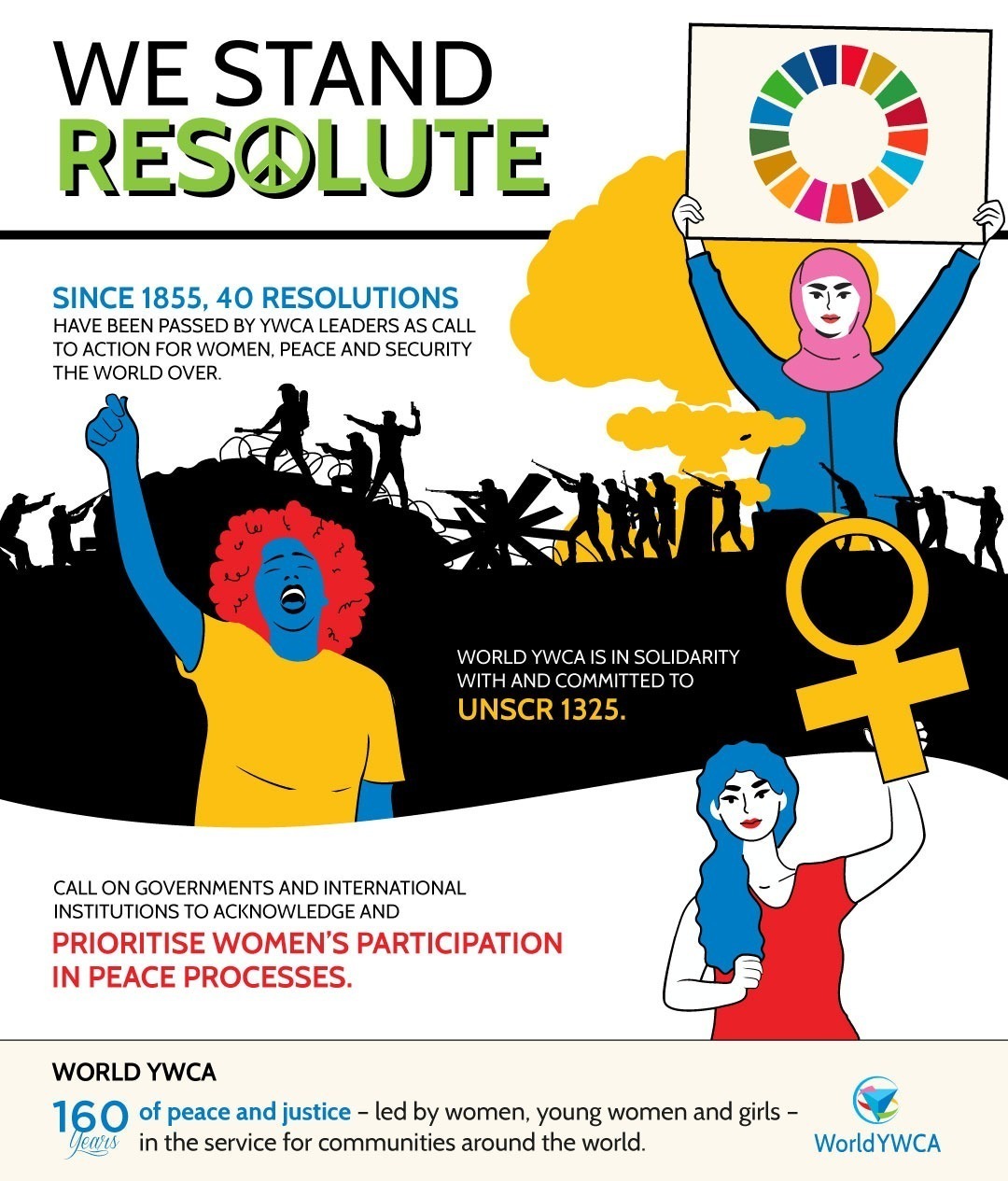 WE STAND
RESOLUTE

SINCE 1855, 40 RESOLUTIONS
HAVE BEEN PASSED BY YWCA LEADERS AS CALL TO ACTION FOR WOMEN, PEACE AND SECURITY THE WORLD OVER.

WORLD YWCA IS IN SOLIDARITY WITH AND COMMITTED TO
UNSCR 1325.

CALL ON GOVERNMENTS AND INTERNATIONAL INSTITUTIONS TO ACKNOWLEDGE AND
PRIORITISE WOMEN'S PARTICIPATION IN PEACE PROCESSES.

WORLD YWCA
160 Years of peace and justice – led by women, young women and girls – in the service for communities around the world.

WorldYWCA